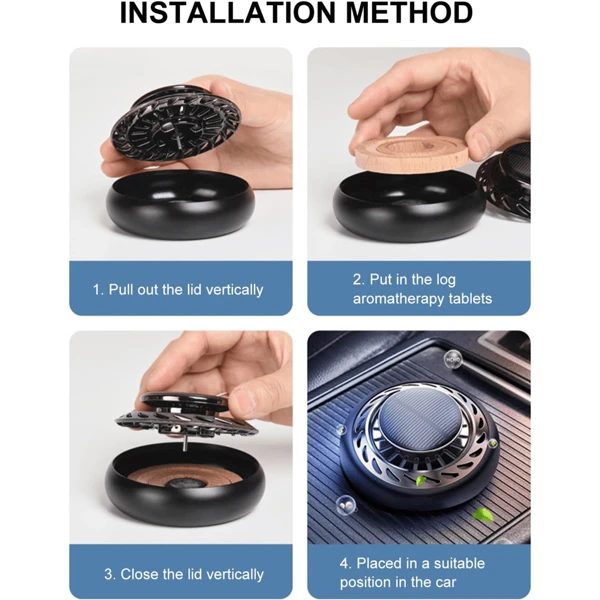 INSTALLATION METHOD

1. Pull out the lid vertically

2. Put in the log aromatherapy tablets

3. Close the lid vertically

4. Placed in a suitable position in the car