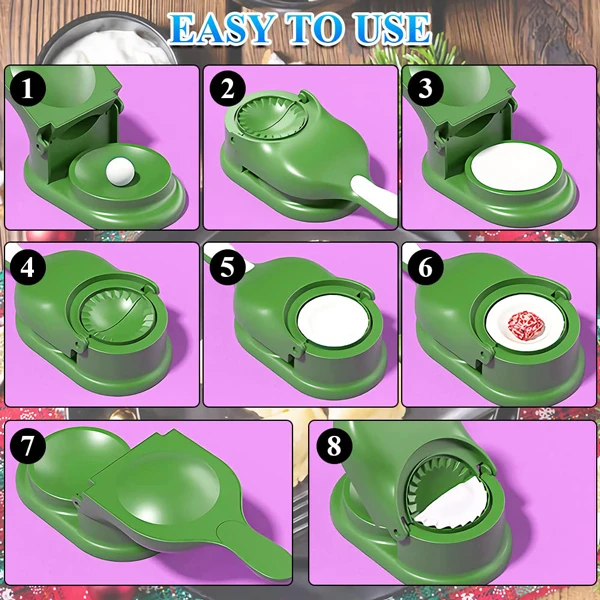 EASY TO USE

1

2

3

4

5

6

7

8